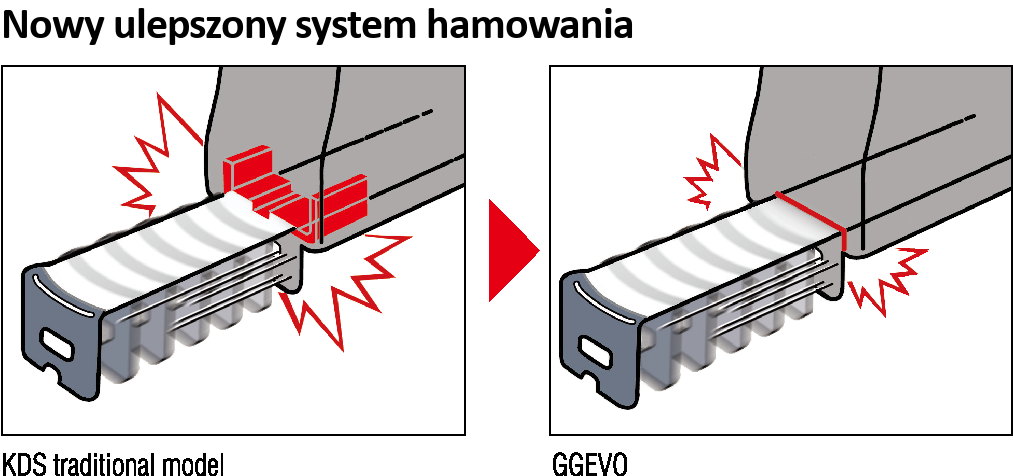 Nowy ulepszony system hamowania

KDS traditional model

GGEVO